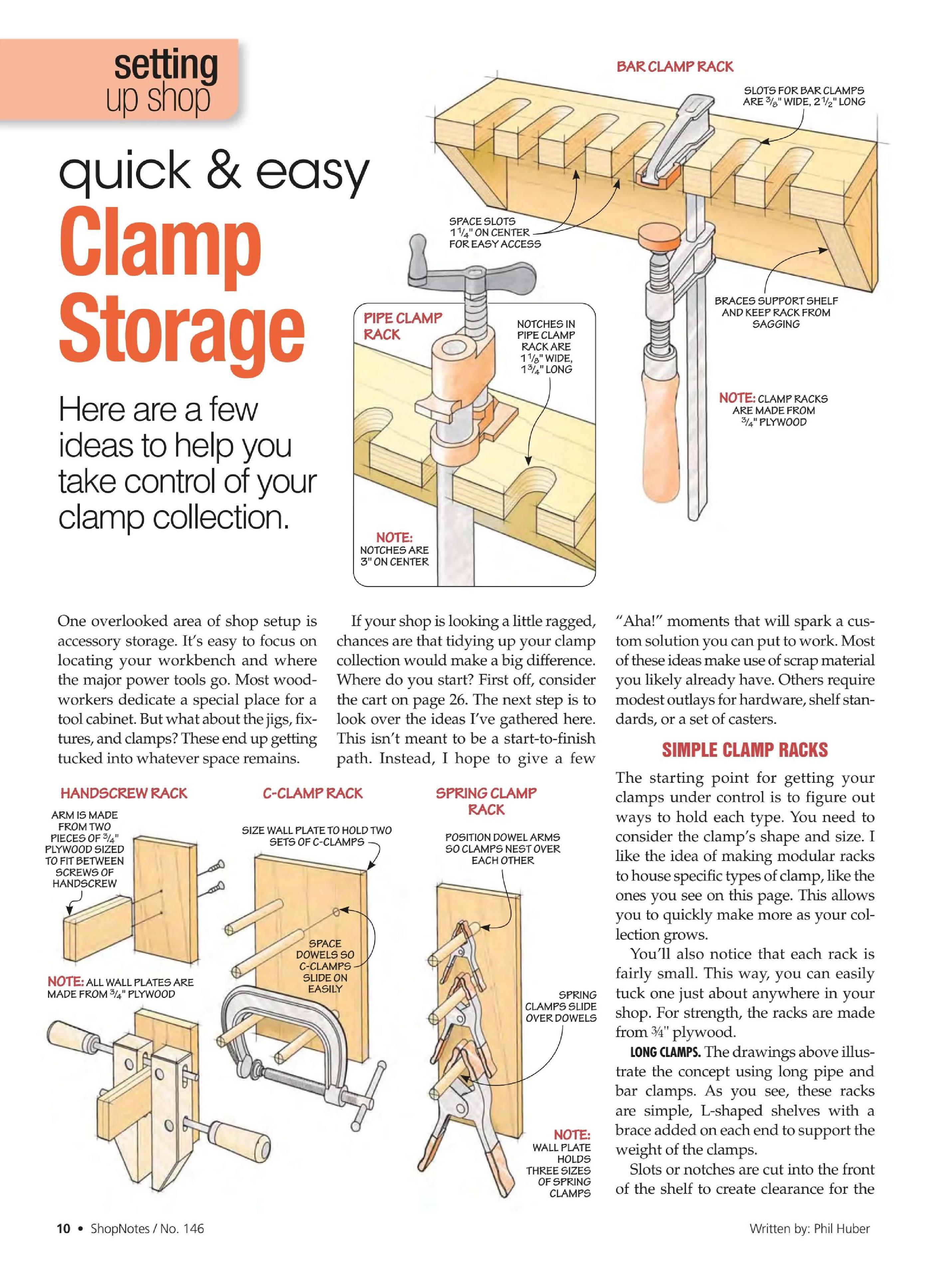 setting up shop

quick & easy
Clamp Storage

Here are a few ideas to help you take control of your clamp collection.

BAR CLAMP RACK

SLOTS FOR BAR CLAMPS ARE $\frac{3}{8}$" WIDE, $2\frac{1}{2}$" LONG

SPACE SLOTS $1\frac{1}{4}$" ON CENTER FOR EASY ACCESS

BRACES SUPPORT SHELF AND KEEP RACK FROM SAGGING

NOTE: CLAMP RACKS ARE MADE FROM $\frac{3}{4}$" PLYWOOD

PIPE CLAMP RACK

NOTCHES IN PIPE CLAMP RACK ARE $1\frac{1}{8}$" WIDE, $1\frac{3}{4}$" LONG

NOTE: NOTCHES ARE 3" ON CENTER

One overlooked area of shop setup is accessory storage. It's easy to focus on locating your workbench and where the major power tools go. Most woodworkers dedicate a special place for a tool cabinet. But what about the jigs, fixtures, and clamps? These end up getting tucked into whatever space remains.

If your shop is looking a little ragged, chances are that tidying up your clamp collection would make a big difference. Where do you start? First off, consider the cart on page 26. The next step is to look over the ideas I've gathered here. This isn't meant to be a start-to-finish path. Instead, I hope to give a few "Aha!" moments that will spark a custom solution you can put to work. Most of these ideas make use of scrap material you likely already have. Others require modest outlays for hardware, shelf standards, or a set of casters.

SIMPLE CLAMP RACKS

The starting point for getting your clamps under control is to figure out ways to hold each type. You need to consider the clamp's shape and size. I like the idea of making modular racks to house specific types of clamp, like the ones you see on this page. This allows you to quickly make more as your collection grows.

You'll also notice that each rack is fairly small. This way, you can easily tuck one just about anywhere in your shop. For strength, the racks are made from ¾" plywood.

LONG CLAMPS. The drawings above illustrate the concept using long pipe and bar clamps. As you see, these racks are simple, L-shaped shelves with a brace added on each end to support the weight of the clamps.

Slots or notches are cut into the front of the shelf to create clearance for the

HANDSCREW RACK

ARM IS MADE FROM TWO PIECES OF $\frac{3}{4}$" PLYWOOD SIZED TO FIT BETWEEN SCREWS OF HANDSCREW

NOTE: ALL WALL PLATES ARE MADE FROM $\frac{3}{4}$" PLYWOOD

C-CLAMP RACK

SIZE WALL PLATE TO HOLD TWO SETS OF C-CLAMPS

SPACE DOWELS SO C-CLAMPS SLIDE ON EASILY

SPRING CLAMP RACK

POSITION DOWEL ARMS SO CLAMPS NEST OVER EACH OTHER

SPRING CLAMPS SLIDE OVER DOWELS

NOTE: WALL PLATE HOLDS THREE SIZES OF SPRING CLAMPS

10 • ShopNotes / No. 146

Written by: Phil Huber